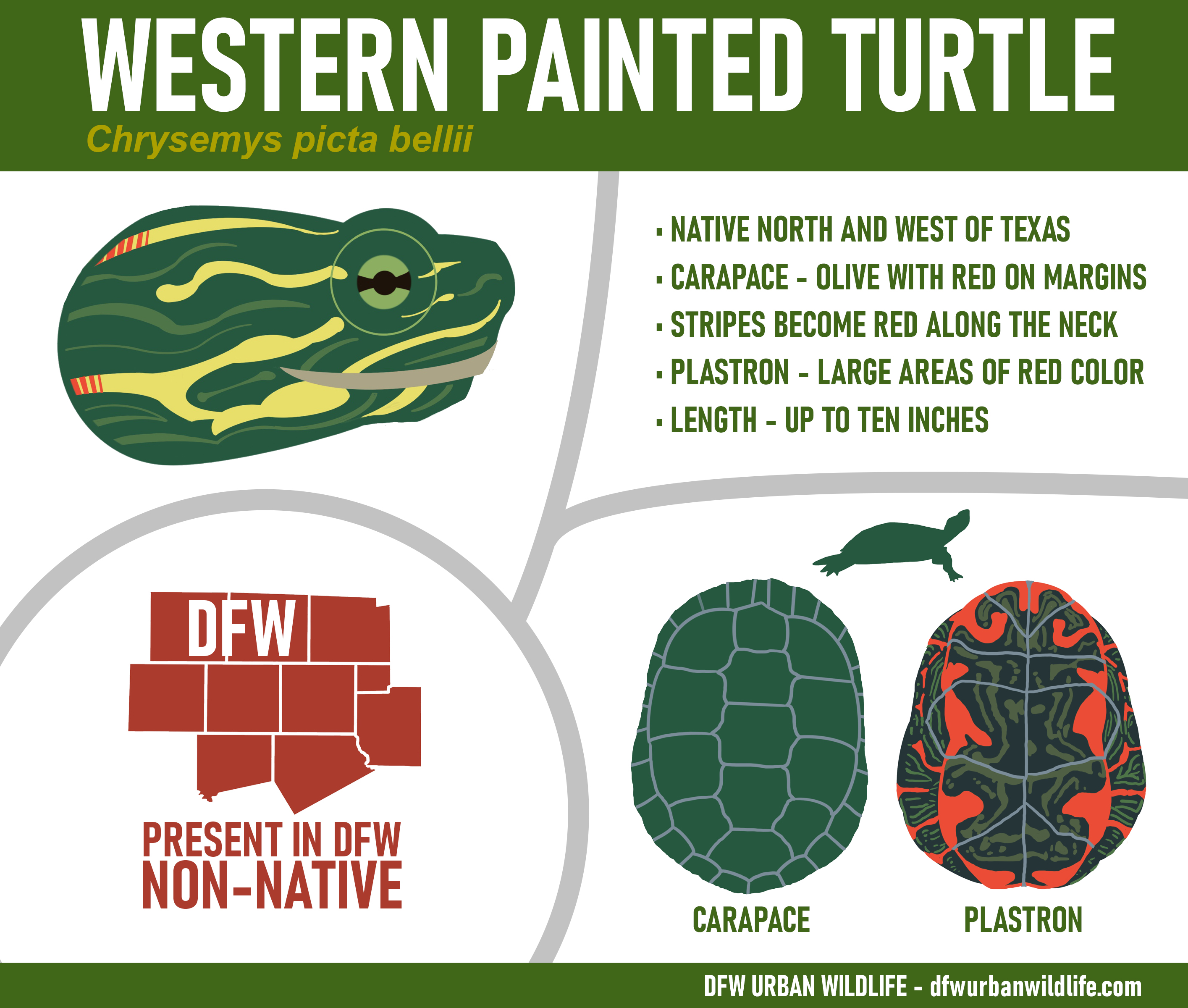 WESTERN PAINTED TURTLE

Chrysemys picta bellii

▪ NATIVE NORTH AND WEST OF TEXAS
▪ CARAPACE - OLIVE WITH RED ON MARGINS
▪ STRIPES BECOME RED ALONG THE NECK
▪ PLASTRON - LARGE AREAS OF RED COLOR
▪ LENGTH - UP TO TEN INCHES

DFW

PRESENT IN DFW
NON-NATIVE

CARAPACE

PLASTRON

DFW URBAN WILDLIFE - dfwurbanwildlife.com