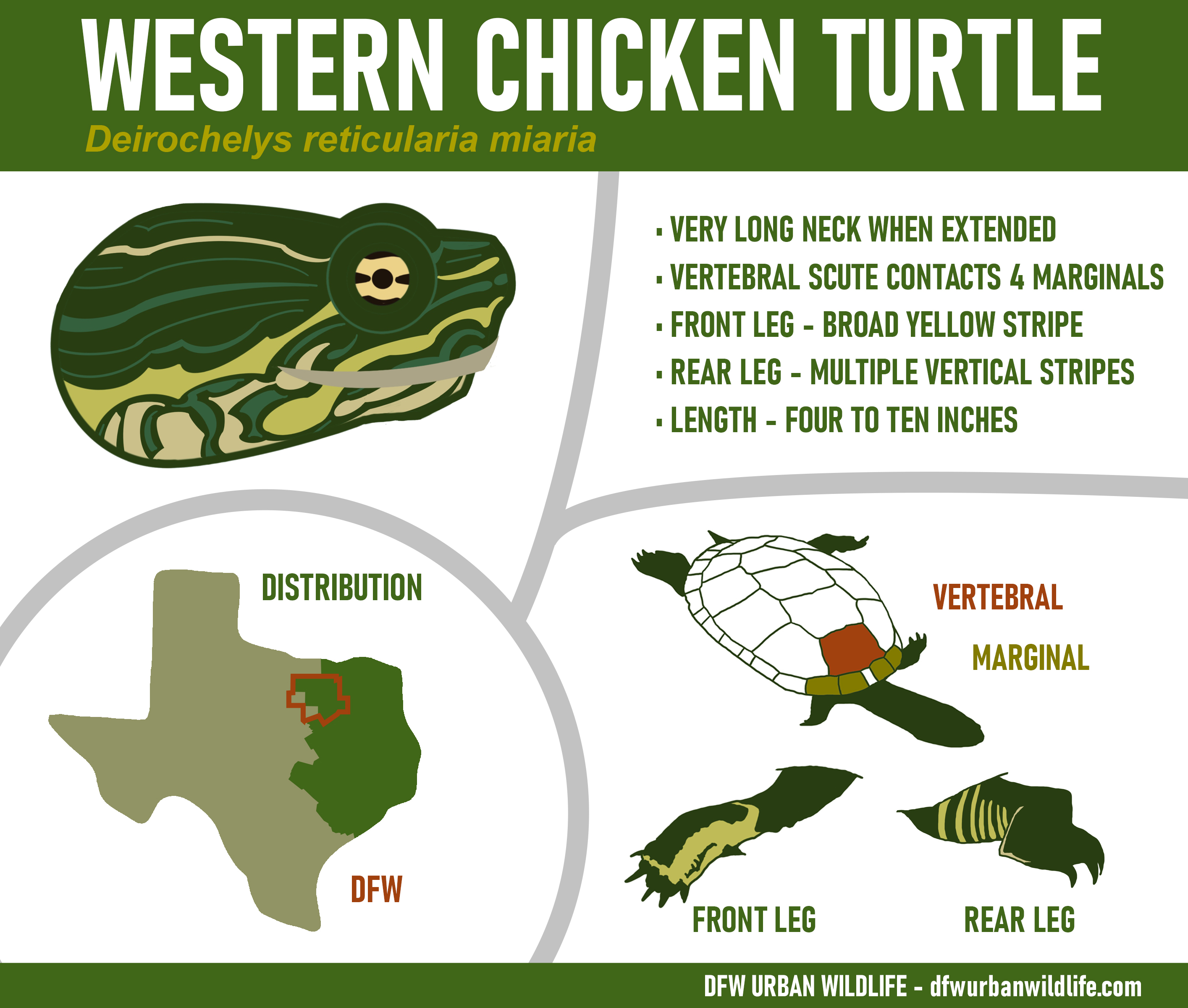 WESTERN CHICKEN TURTLE
Deirochelys reticularia miaria

▪ VERY LONG NECK WHEN EXTENDED
▪ VERTEBRAL SCUTE CONTACTS 4 MARGINALS
▪ FRONT LEG - BROAD YELLOW STRIPE
▪ REAR LEG - MULTIPLE VERTICAL STRIPES
▪ LENGTH - FOUR TO TEN INCHES

DISTRIBUTION

DFW

VERTEBRAL

MARGINAL

FRONT LEG

REAR LEG

DFW URBAN WILDLIFE - dfwurbanwildlife.com