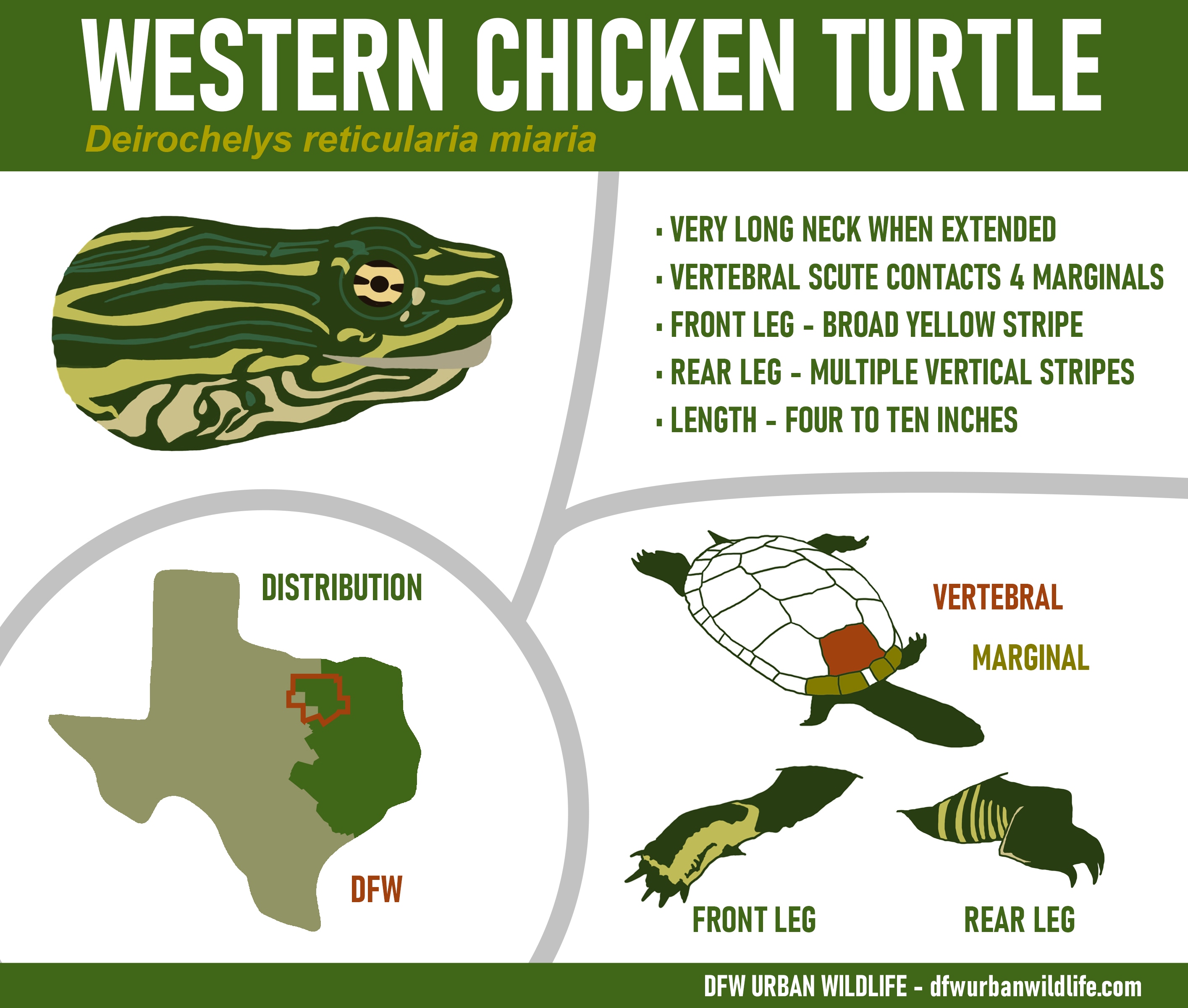 WESTERN CHICKEN TURTLE

Deirochelys reticularia miaria

▪ VERY LONG NECK WHEN EXTENDED
▪ VERTEBRAL SCUTE CONTACTS 4 MARGINALS
▪ FRONT LEG - BROAD YELLOW STRIPE
▪ REAR LEG - MULTIPLE VERTICAL STRIPES
▪ LENGTH - FOUR TO TEN INCHES

DISTRIBUTION

DFW

VERTEBRAL

MARGINAL

FRONT LEG

REAR LEG

DFW URBAN WILDLIFE - dfwurbanwildlife.com