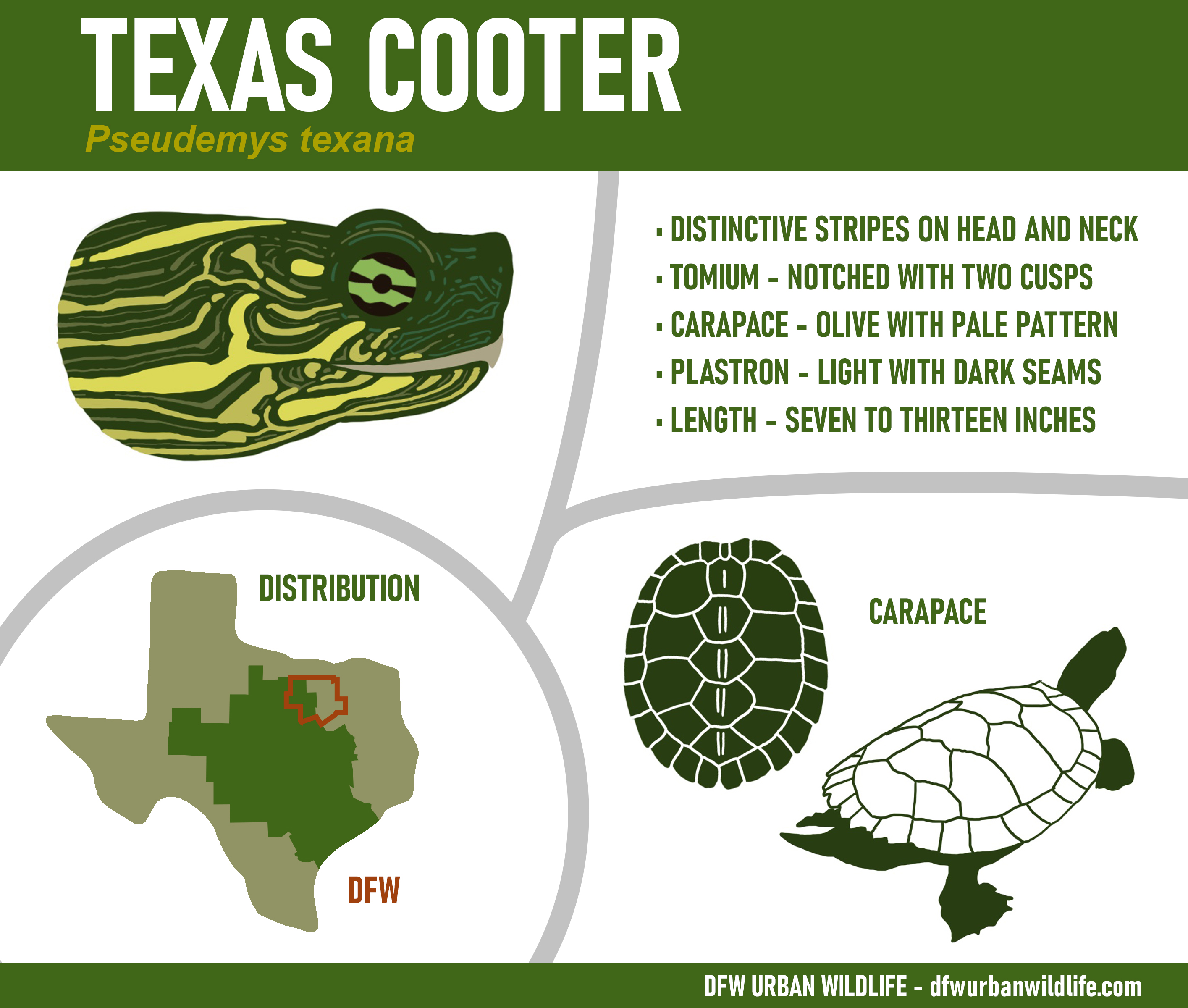 TEXAS COOTER

Pseudemys texana

▪ DISTINCTIVE STRIPES ON HEAD AND NECK
▪ TOMIUM – NOTCHED WITH TWO CUSPS
▪ CARAPACE – OLIVE WITH PALE PATTERN
▪ PLASTRON – LIGHT WITH DARK SEAMS
▪ LENGTH – SEVEN TO THIRTEEN INCHES

DISTRIBUTION

DFW

CARAPACE

DFW URBAN WILDLIFE – dfwurbanwildlife.com