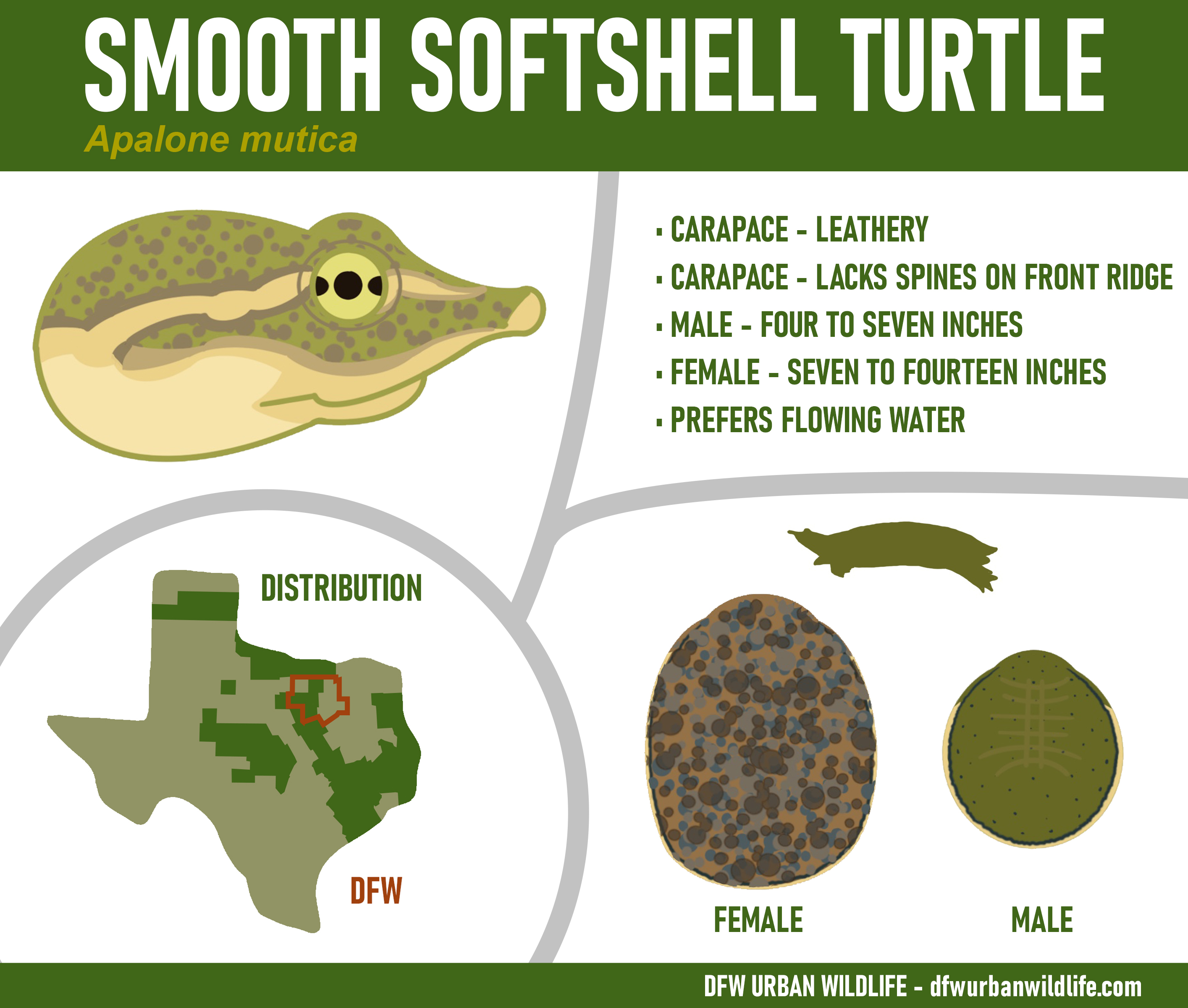 SMOOTH SOFTSHELL TURTLE
Apalone mutica

▪ CARAPACE - LEATHERY
▪ CARAPACE - LACKS SPINES ON FRONT RIDGE
▪ MALE - FOUR TO SEVEN INCHES
▪ FEMALE - SEVEN TO FOURTEEN INCHES
▪ PREFERS FLOWING WATER

DISTRIBUTION

DFW

FEMALE

MALE

DFW URBAN WILDLIFE - dfwurbanwildlife.com