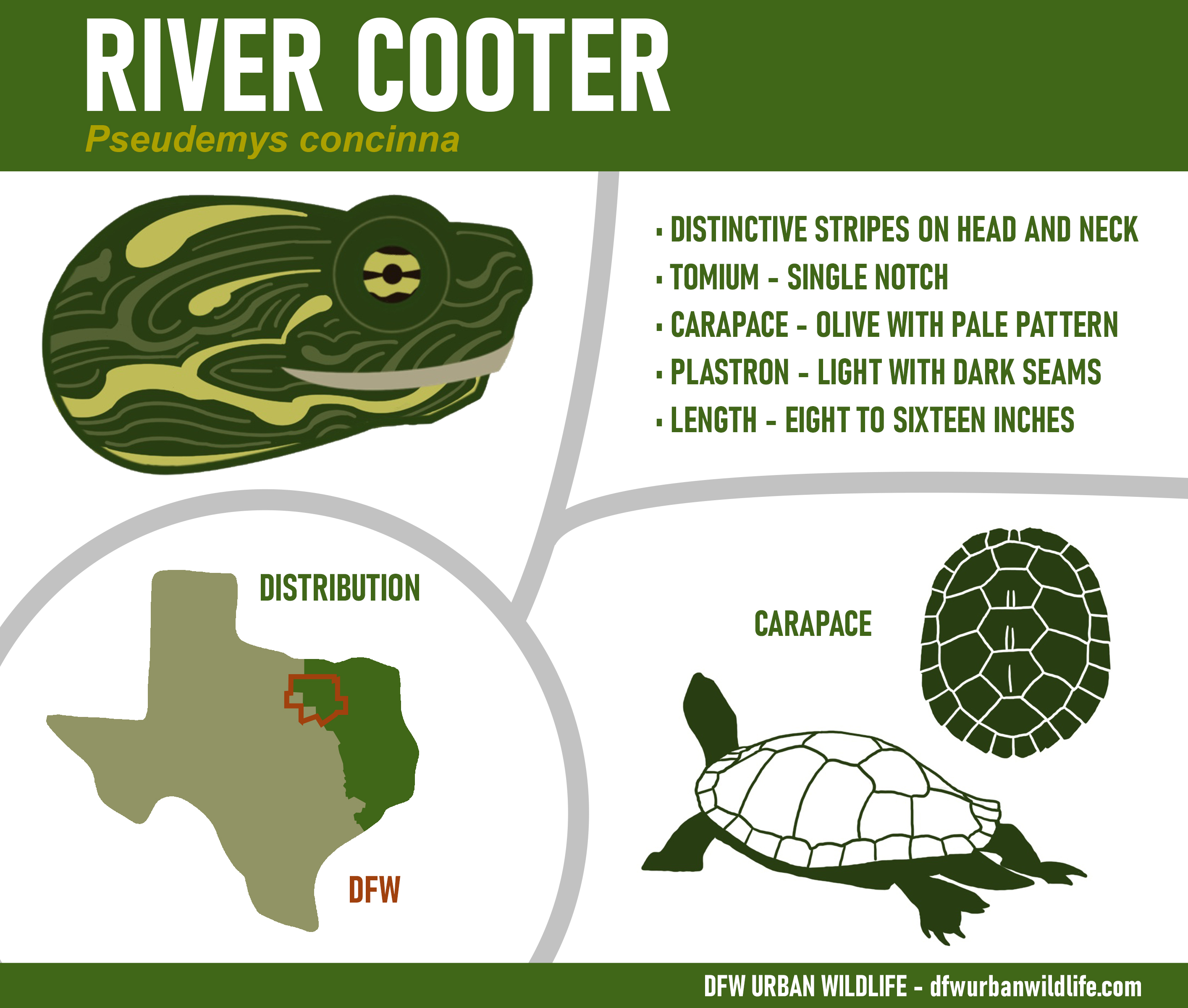 RIVER COOTER

Pseudemys concinna

▪ DISTINCTIVE STRIPES ON HEAD AND NECK
▪ TOMIUM - SINGLE NOTCH
▪ CARAPACE - OLIVE WITH PALE PATTERN
▪ PLASTRON - LIGHT WITH DARK SEAMS
▪ LENGTH - EIGHT TO SIXTEEN INCHES

DISTRIBUTION

DFW

CARAPACE

DFW URBAN WILDLIFE - dfwurbanwildlife.com