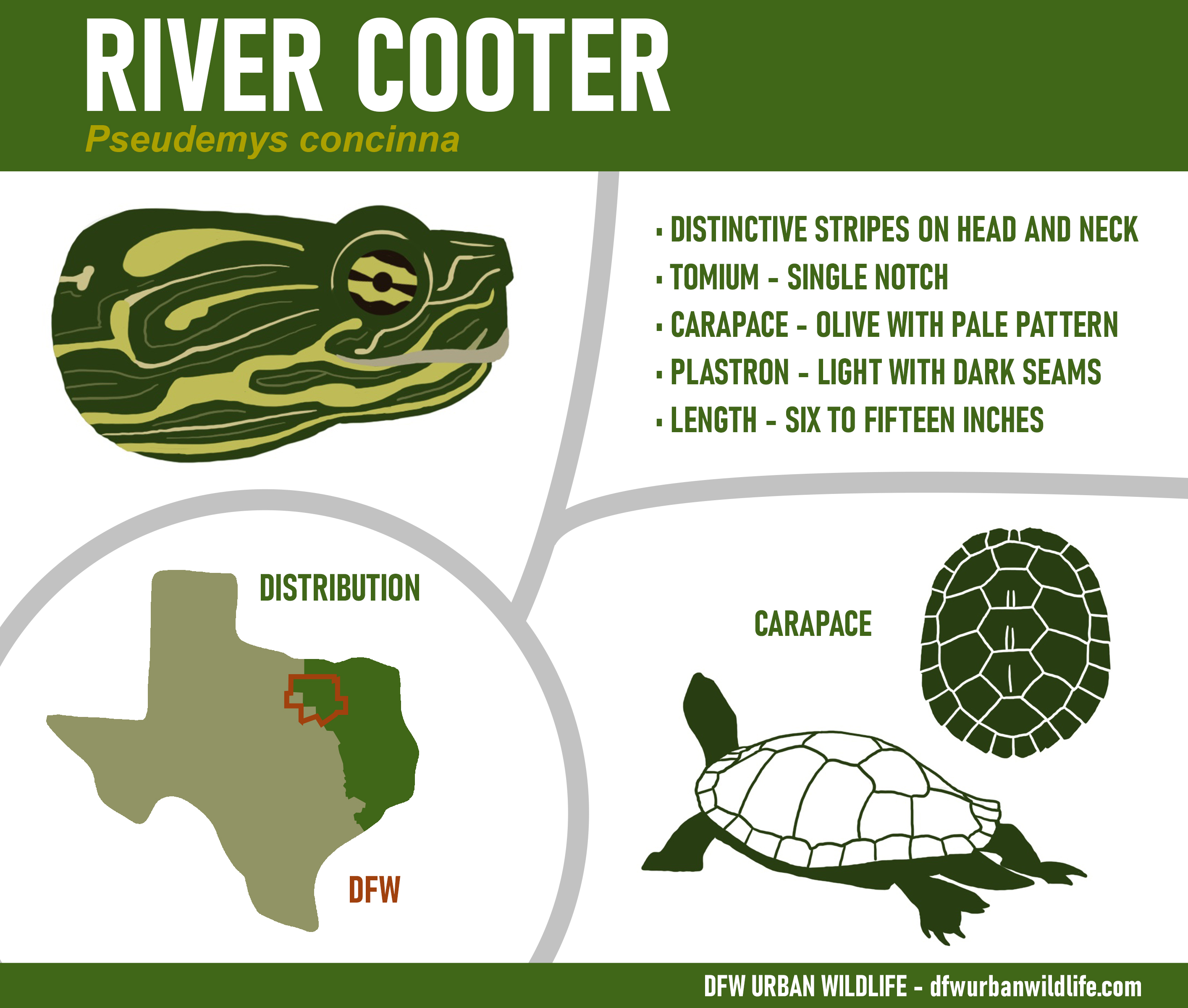 RIVER COOTER

Pseudemys concinna

▪ DISTINCTIVE STRIPES ON HEAD AND NECK
▪ TOMIUM - SINGLE NOTCH
▪ CARAPACE - OLIVE WITH PALE PATTERN
▪ PLASTRON - LIGHT WITH DARK SEAMS
▪ LENGTH - SIX TO FIFTEEN INCHES

DISTRIBUTION

DFW

CARAPACE

DFW URBAN WILDLIFE - dfwurbanwildlife.com