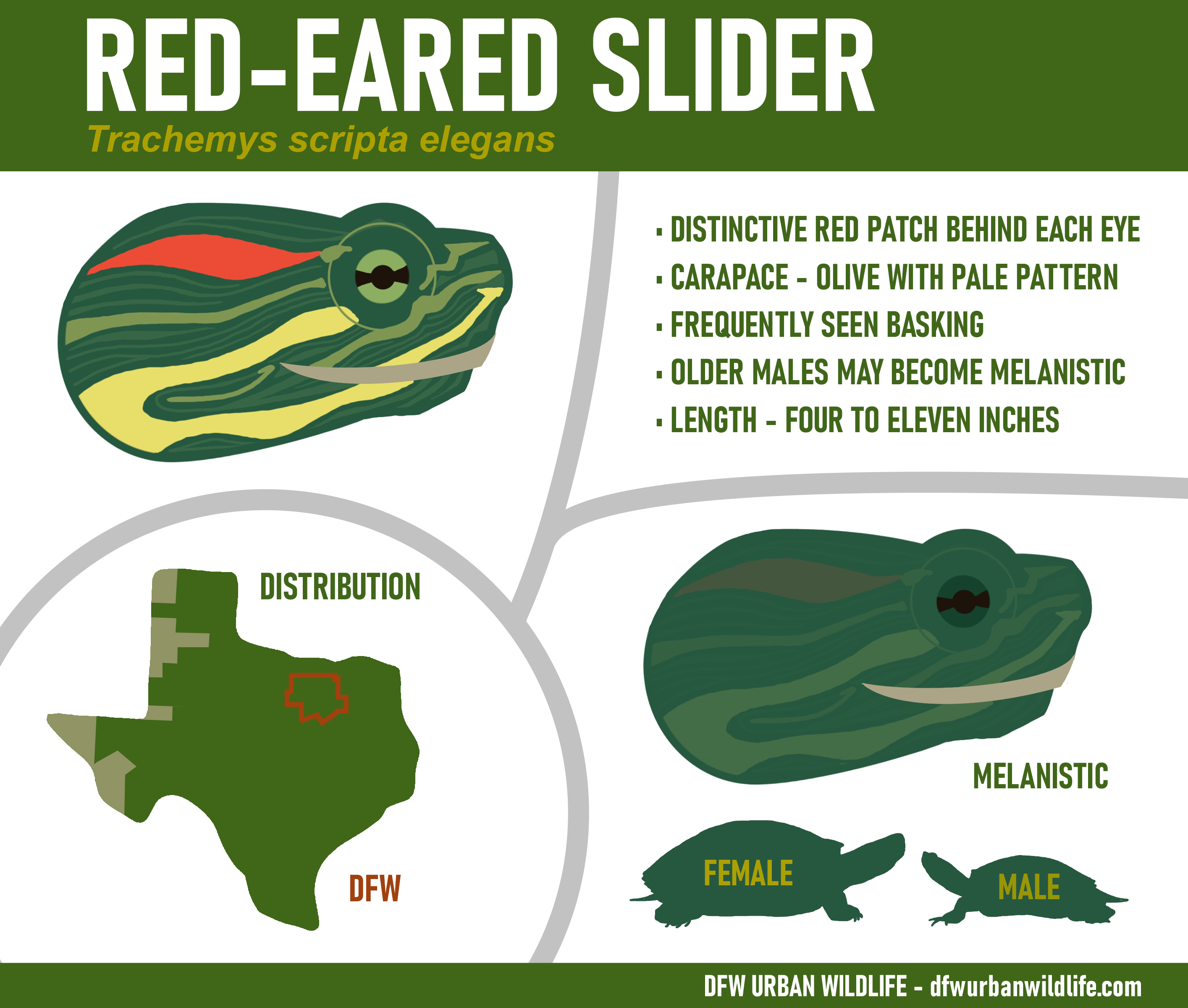 RED-EARED SLIDER

Trachemys scripta elegans

▪ DISTINCTIVE RED PATCH BEHIND EACH EYE
▪ CARAPACE - OLIVE WITH PALE PATTERN
▪ FREQUENTLY SEEN BASKING
▪ OLDER MALES MAY BECOME MELANISTIC
▪ LENGTH - FOUR TO ELEVEN INCHES

DISTRIBUTION

DFW

MELANISTIC

FEMALE

MALE

DFW URBAN WILDLIFE - dfwurbanwildlife.com