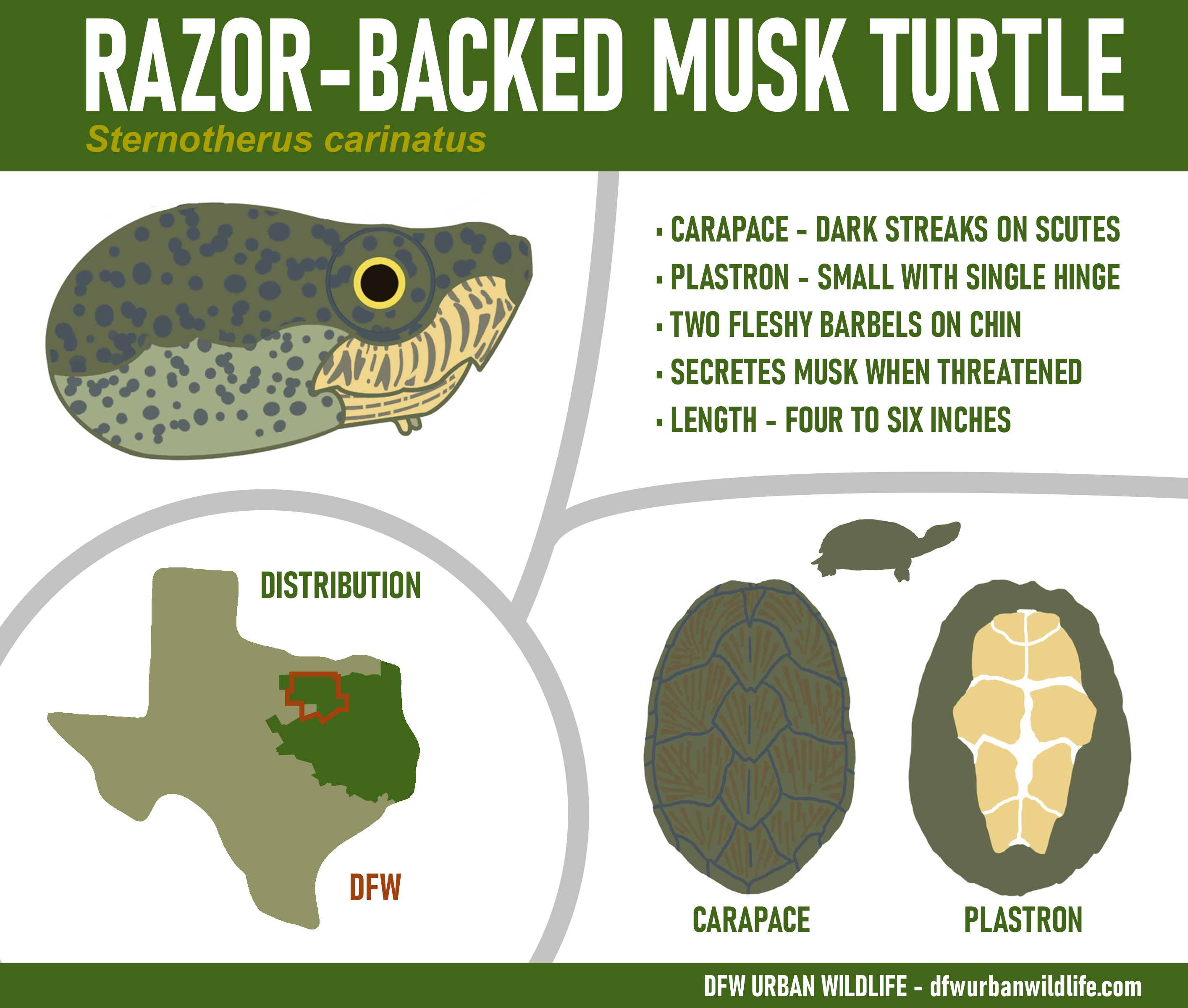 RAZOR-BACKED MUSK TURTLE

Sternotherus carinatus

▪ CARAPACE - DARK STREAKS ON SCUTES
▪ PLASTRON - SMALL WITH SINGLE HINGE
▪ TWO FLESHY BARBELS ON CHIN
▪ SECRETES MUSK WHEN THREATENED
▪ LENGTH - FOUR TO SIX INCHES

DISTRIBUTION

DFW

CARAPACE

PLASTRON

DFW URBAN WILDLIFE - dfwurbanwildlife.com