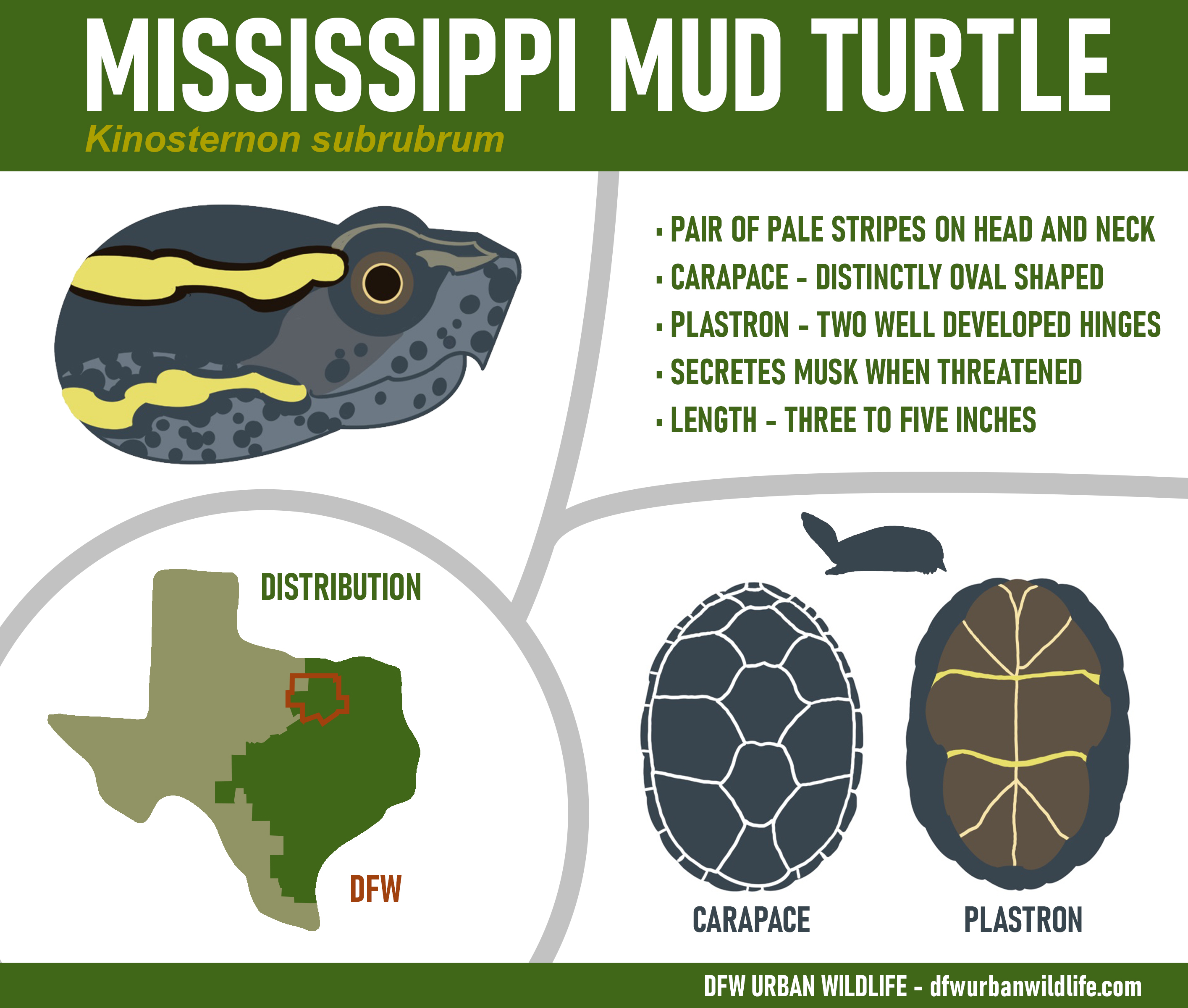 MISSISSIPPI MUD TURTLE
Kinosternon subrubrum

▪ PAIR OF PALE STRIPES ON HEAD AND NECK
▪ CARAPACE - DISTINCTLY OVAL SHAPED
▪ PLASTRON - TWO WELL DEVELOPED HINGES
▪ SECRETES MUSK WHEN THREATENED
▪ LENGTH - THREE TO FIVE INCHES

DISTRIBUTION

DFW

CARAPACE

PLASTRON

DFW URBAN WILDLIFE - dfwurbanwildlife.com