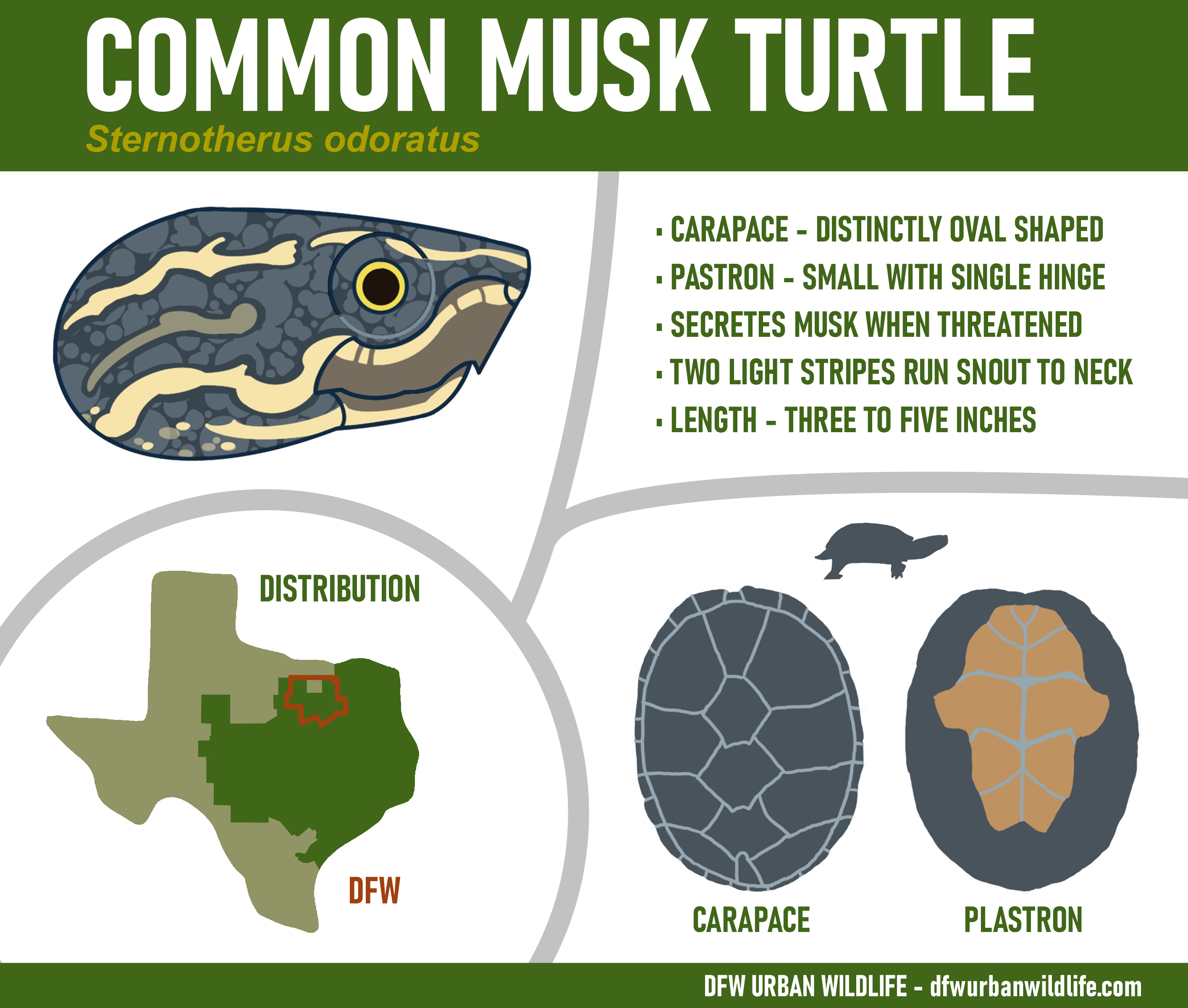 COMMON MUSK TURTLE
Sternotherus odoratus

▪ CARAPACE - DISTINCTLY OVAL SHAPED
▪ PASTRON - SMALL WITH SINGLE HINGE
▪ SECRETES MUSK WHEN THREATENED
▪ TWO LIGHT STRIPES RUN SNOUT TO NECK
▪ LENGTH - THREE TO FIVE INCHES

DISTRIBUTION

DFW

CARAPACE

PLASTRON

DFW URBAN WILDLIFE - dfwurbanwildlife.com