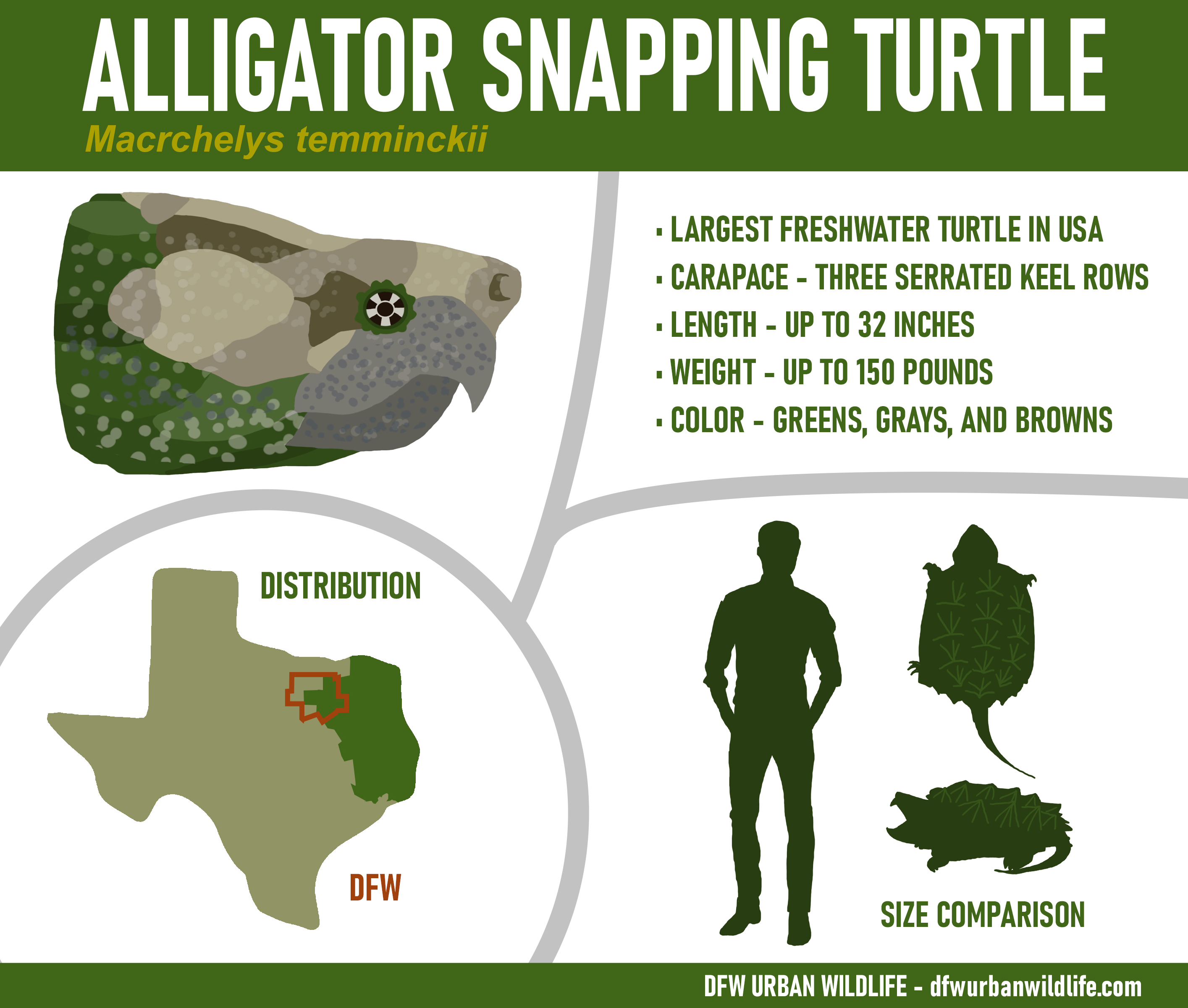 ALLIGATOR SNAPPING TURTLE

Macrchelys temminckii

▪ LARGEST FRESHWATER TURTLE IN USA
▪ CARAPACE - THREE SERRATED KEEL ROWS
▪ LENGTH - UP TO 32 INCHES
▪ WEIGHT - UP TO 150 POUNDS
▪ COLOR - GREENS, GRAYS, AND BROWNS

DISTRIBUTION

DFW

SIZE COMPARISON

DFW URBAN WILDLIFE - dfwurbanwildlife.com