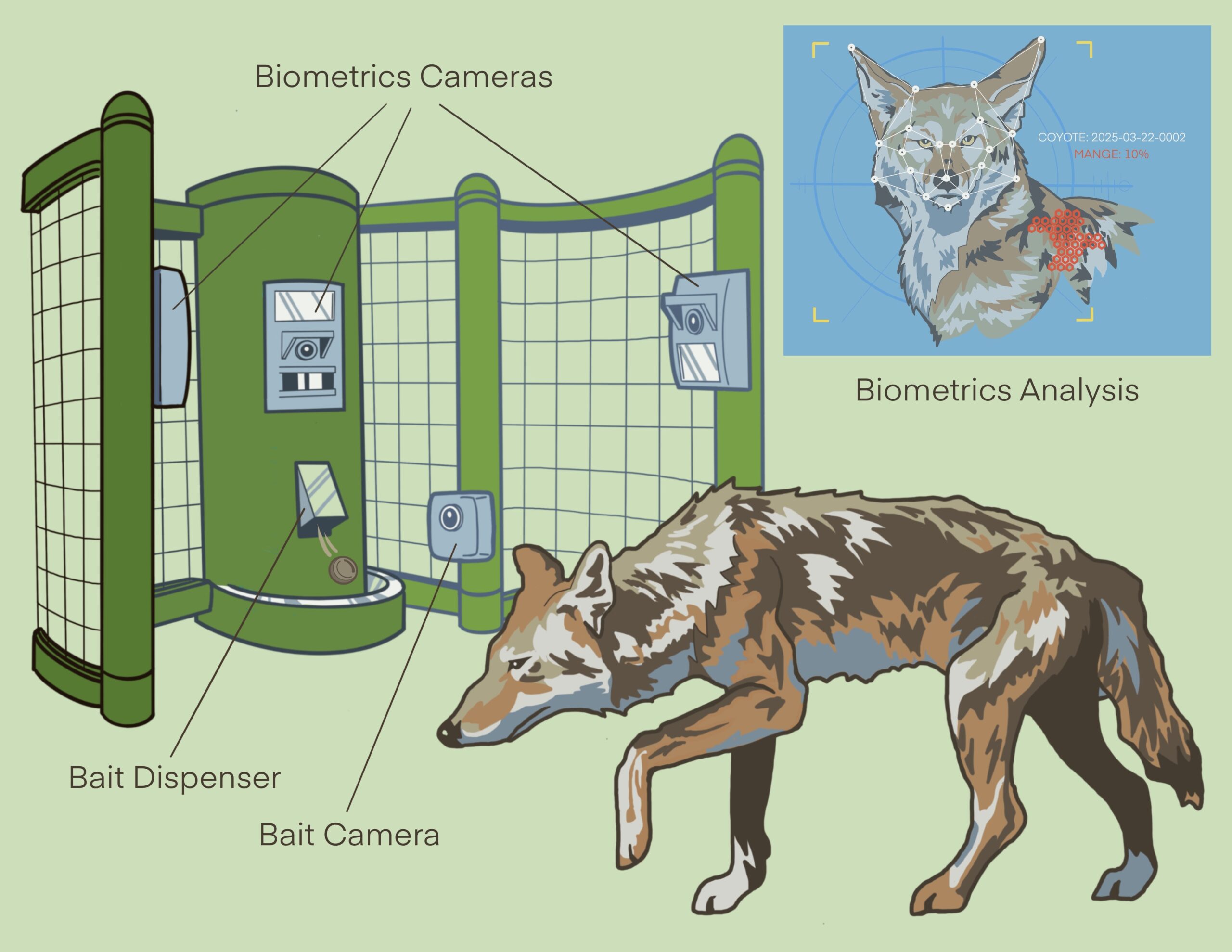 Biometrics Cameras

COYOTE: 2025-03-22-0002
MANGE: 10%

Biometrics Analysis

Bait Dispenser

Bait Camera