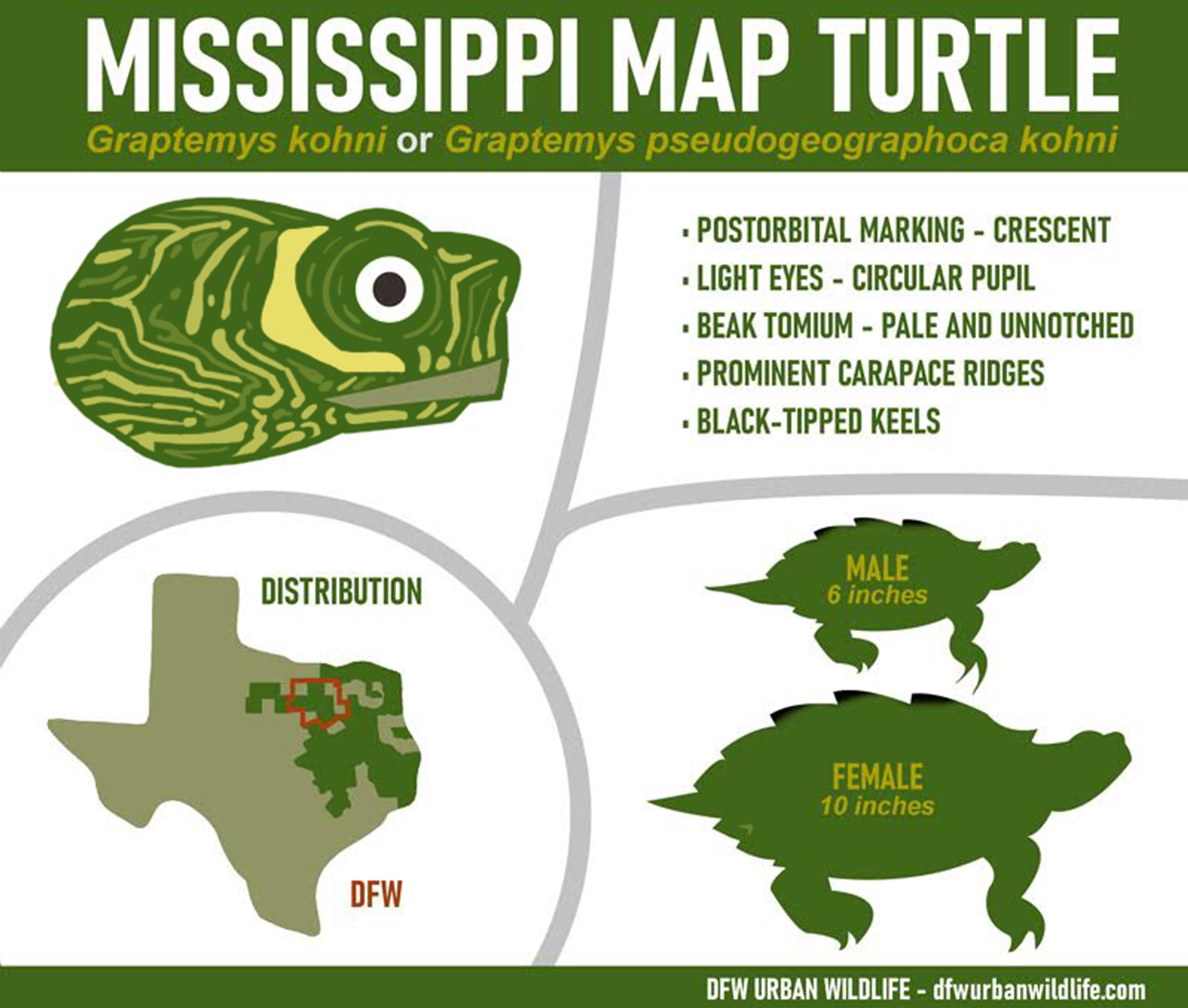 MISSISSIPPI MAP TURTLE

Graptemys kohni or Graptemys pseudogeographoca kohni

▪ POSTORBITAL MARKING - CRESCENT
▪ LIGHT EYES - CIRCULAR PUPIL
▪ BEAK TOMIUM - PALE AND UNNOTCHED
▪ PROMINENT CARAPACE RIDGES
▪ BLACK-TIPPED KEELS

DISTRIBUTION

DFW

MALE
6 inches

FEMALE
10 inches

DFW URBAN WILDLIFE - dfwurbanwildlife.com